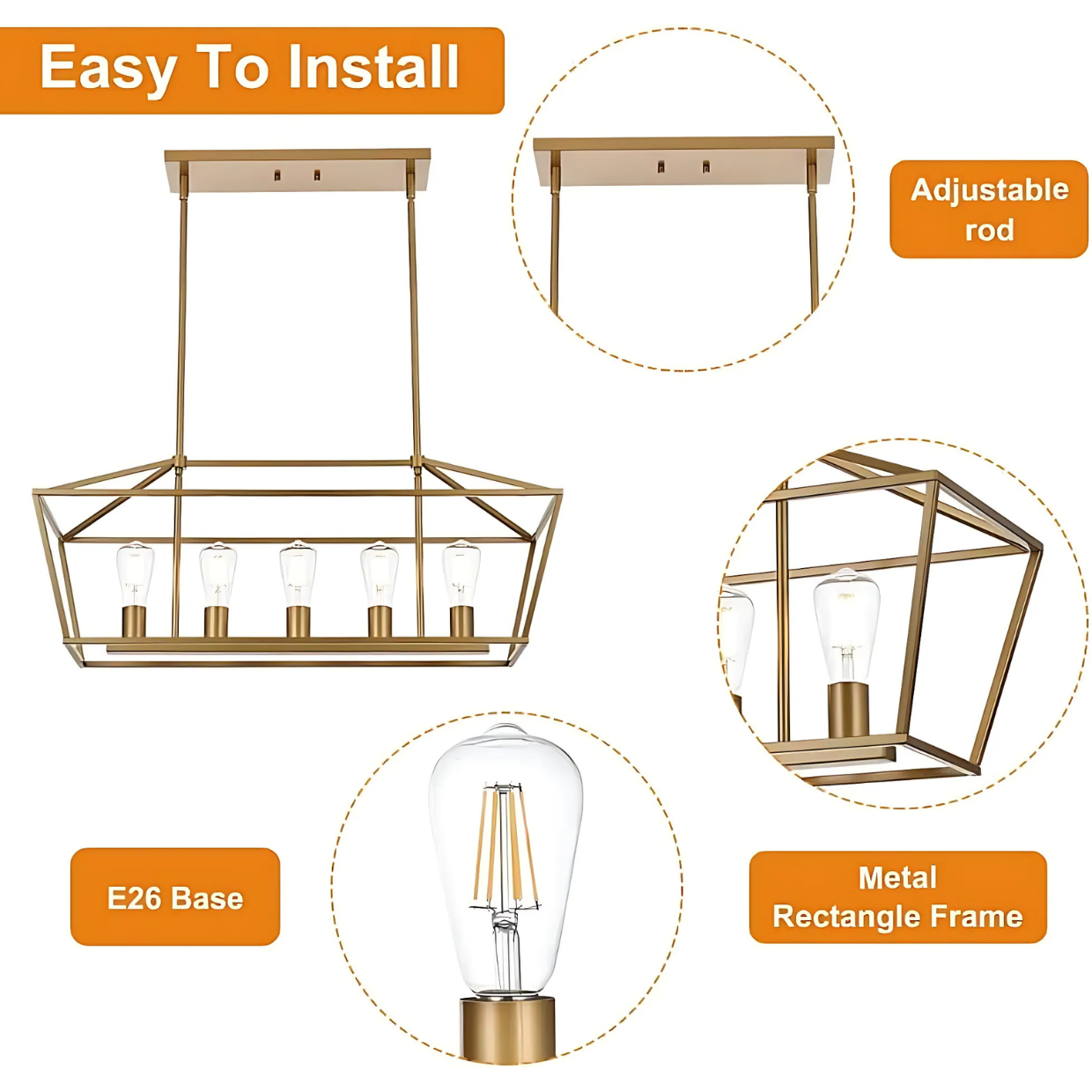 Easy To Install

Adjustable rod

E26 Base

Metal Rectangle Frame